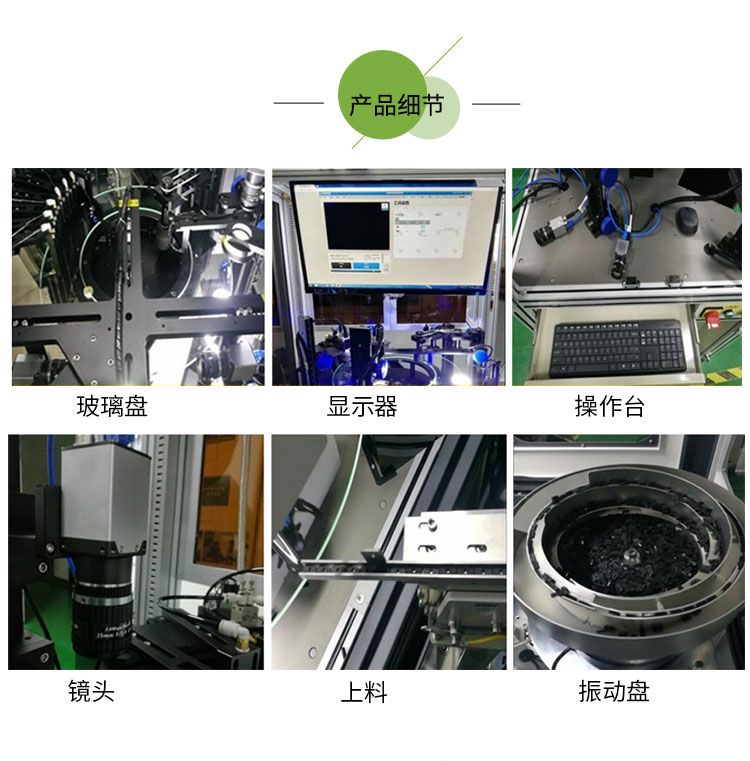 产品细节

玻璃盘

显示器

操作台

镜头

上料

振动盘